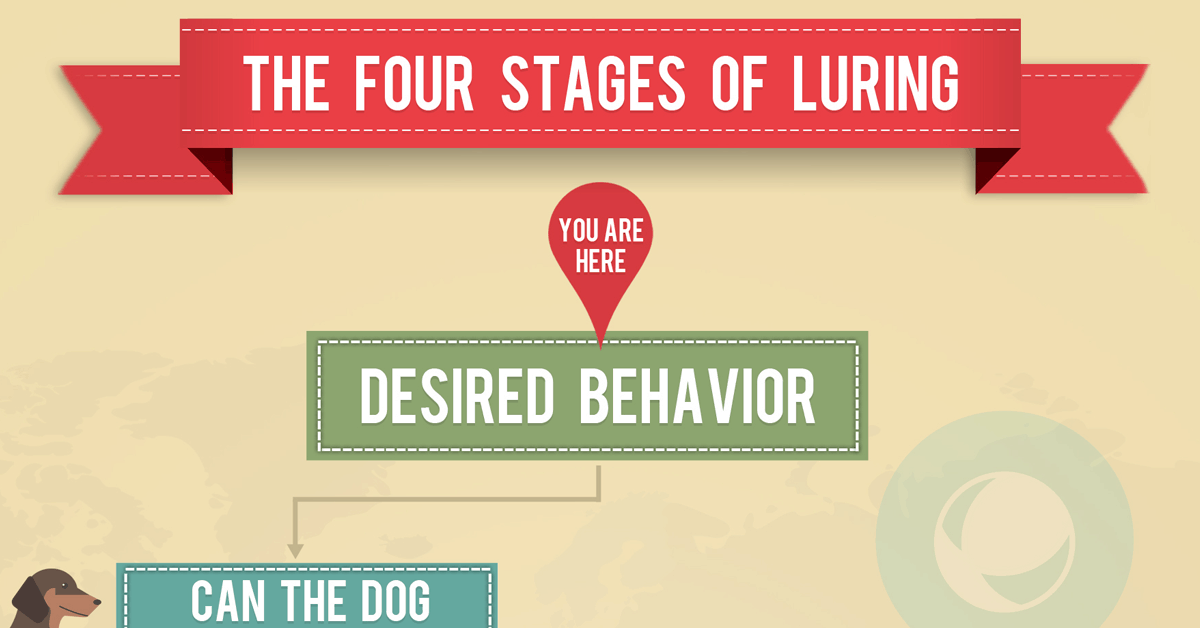 THE FOUR STAGES OF LURING

YOU ARE HERE

DESIRED BEHAVIOR

CAN THE DOG